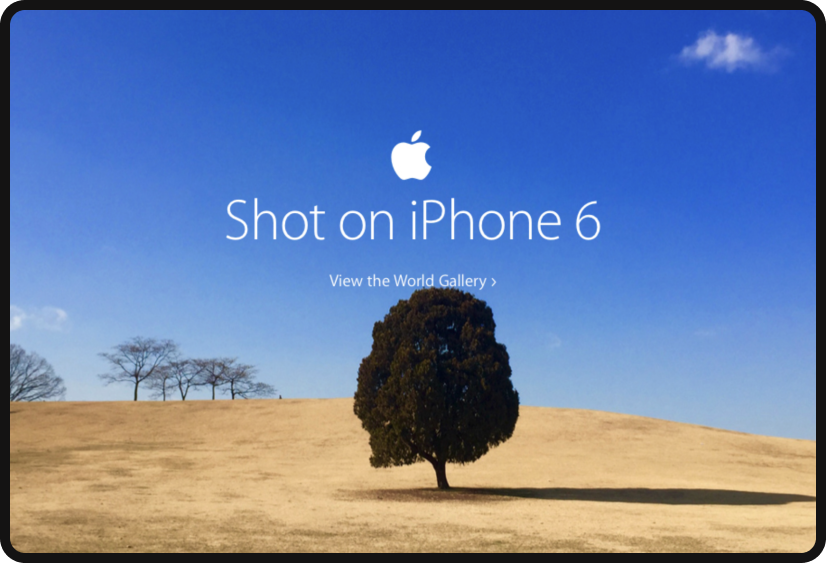 Shot on iPhone 6

View the World Gallery ›