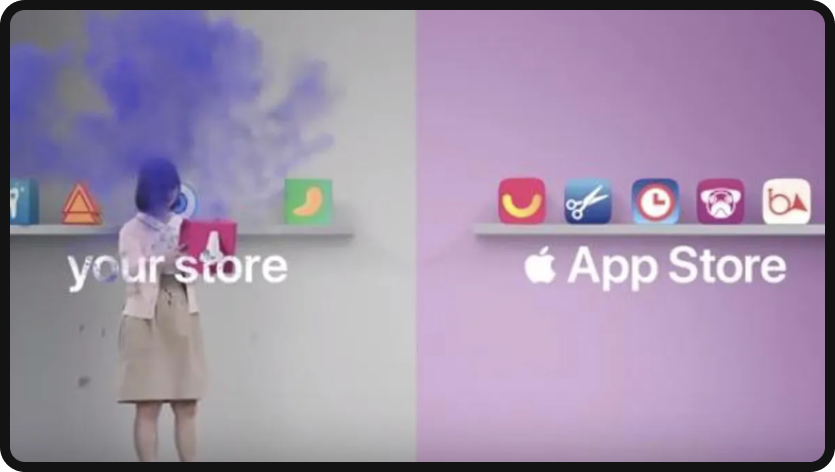 your store

App Store