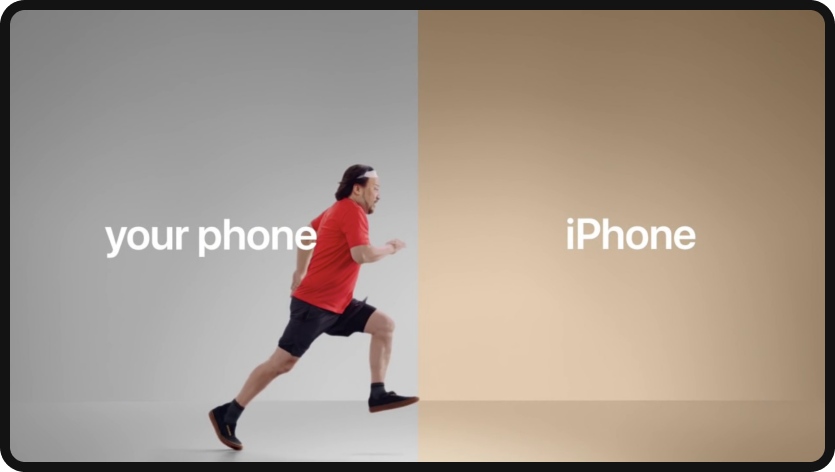 your phone

iPhone