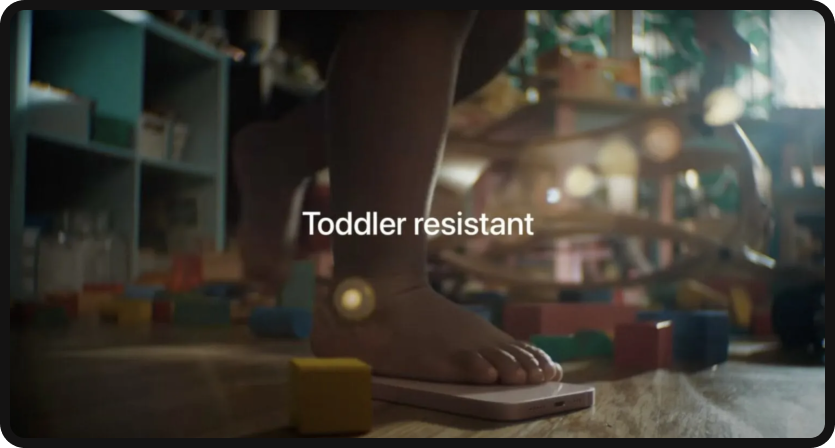 Toddler resistant