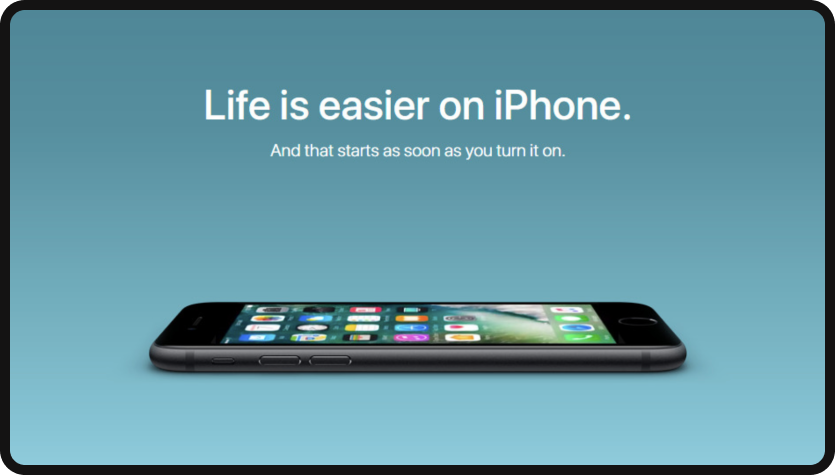 Life is easier on iPhone.

And that starts as soon as you turn it on.