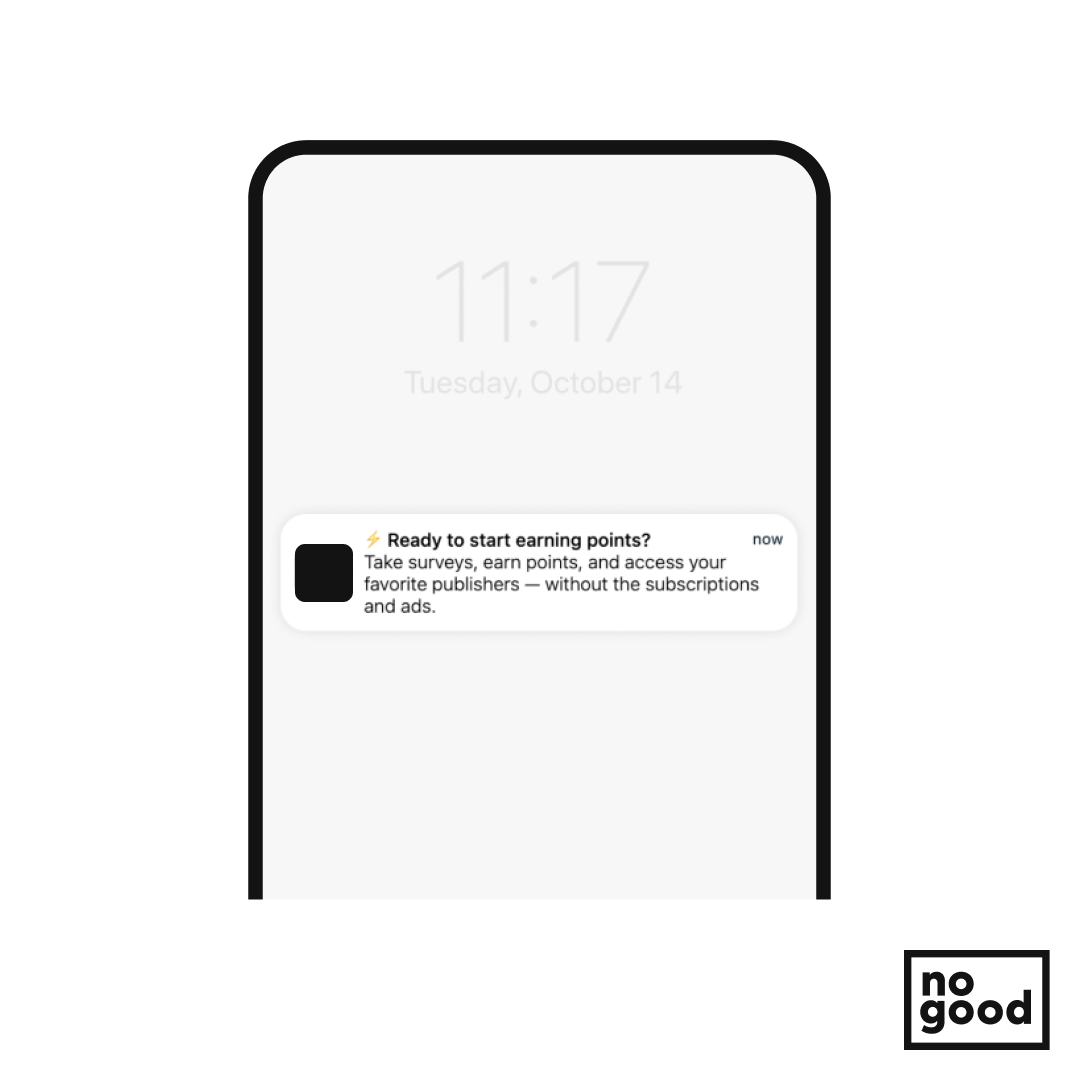 11:17
Tuesday, October 14

⚡ Ready to start earning points?
now
Take surveys, earn points, and access your favorite publishers — without the subscriptions and ads.

no
good