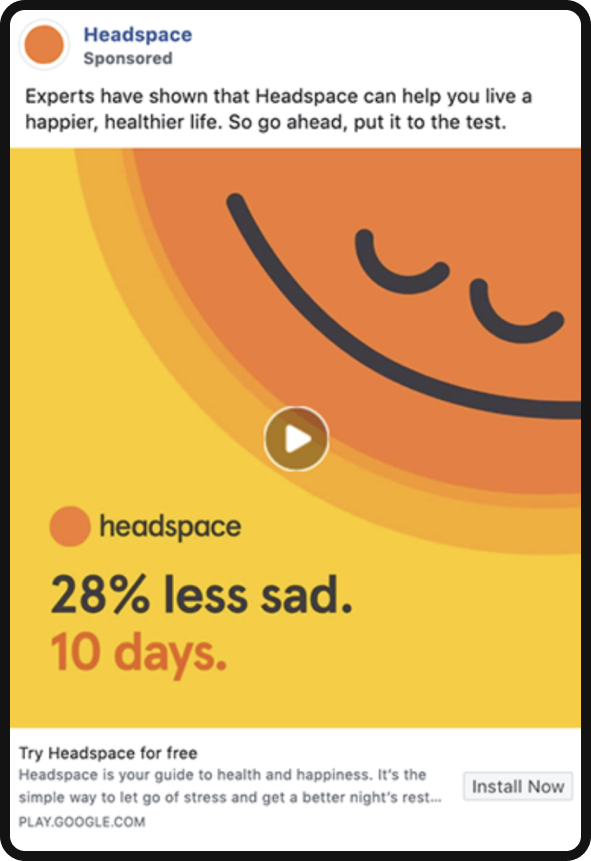 Headspace
Sponsored

Experts have shown that Headspace can help you live a happier, healthier life. So go ahead, put it to the test.

headspace

28% less sad.
10 days.

Try Headspace for free
Headspace is your guide to health and happiness. It's the simple way to let go of stress and get a better night's rest...
PLAY.GOOGLE.COM

Install Now