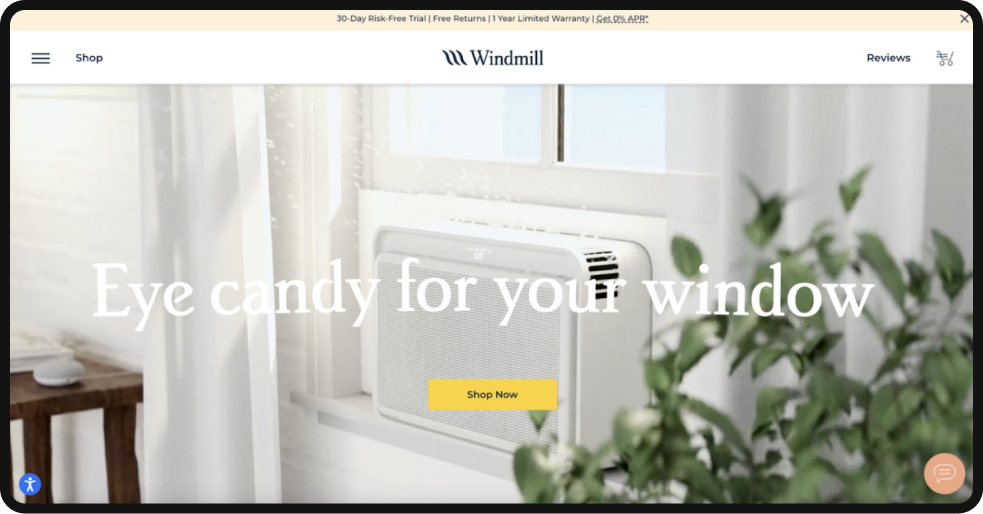 30-Day Risk-Free Trial | Free Returns | 1 Year Limited Warranty | Get 0% APR*

Shop

Windmill

Reviews

Eye candy for your window

Shop Now