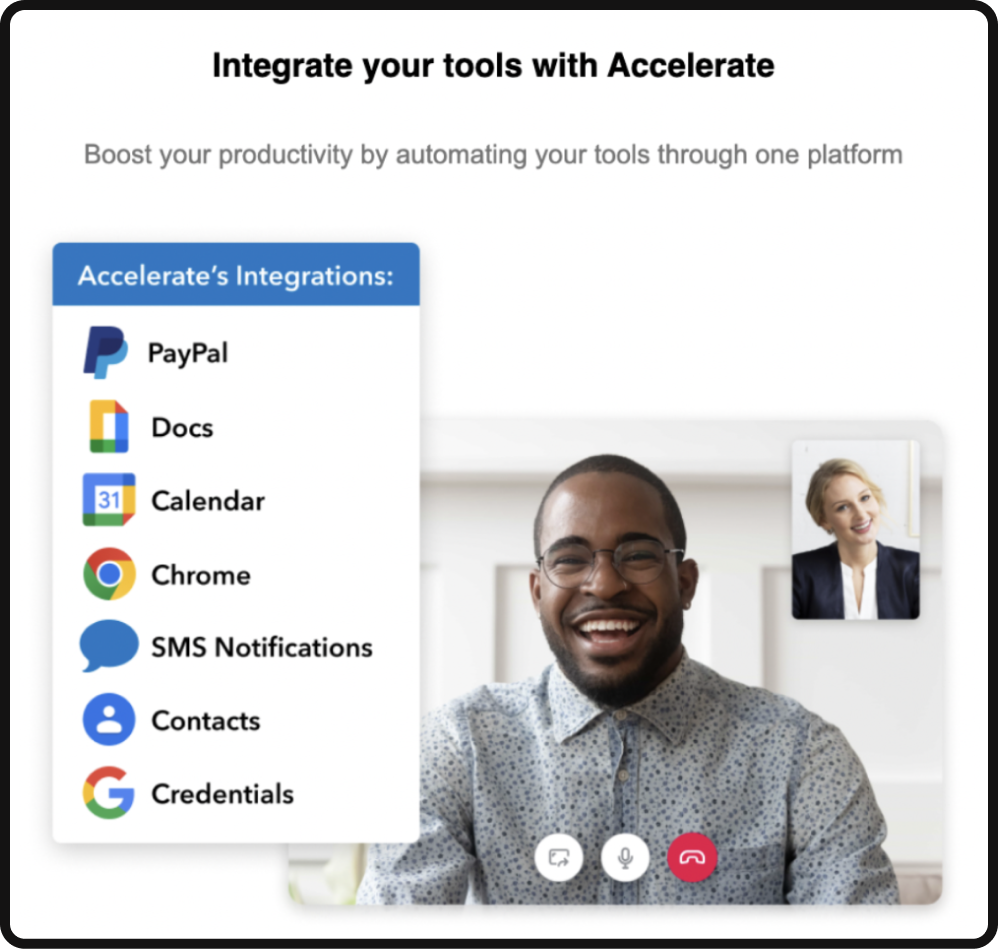 Integrate your tools with Accelerate

Boost your productivity by automating your tools through one platform

Accelerate's Integrations:

PayPal

Docs

31 Calendar

Chrome

SMS Notifications

Contacts

Credentials