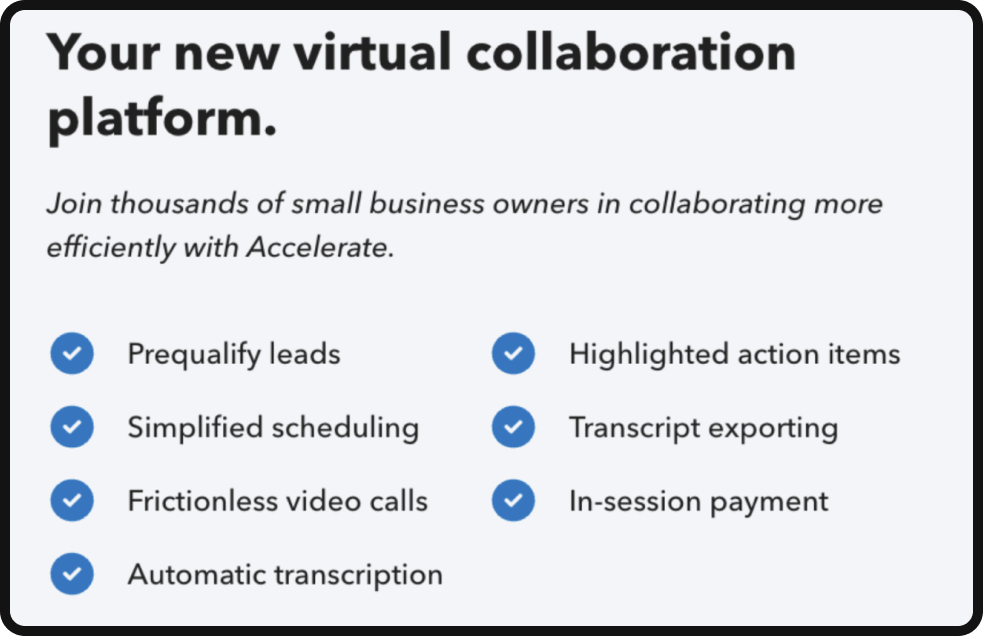 Your new virtual collaboration platform.

Join thousands of small business owners in collaborating more efficiently with Accelerate.

Prequalify leads

Simplified scheduling

Frictionless video calls

Automatic transcription

Highlighted action items

Transcript exporting

In-session payment