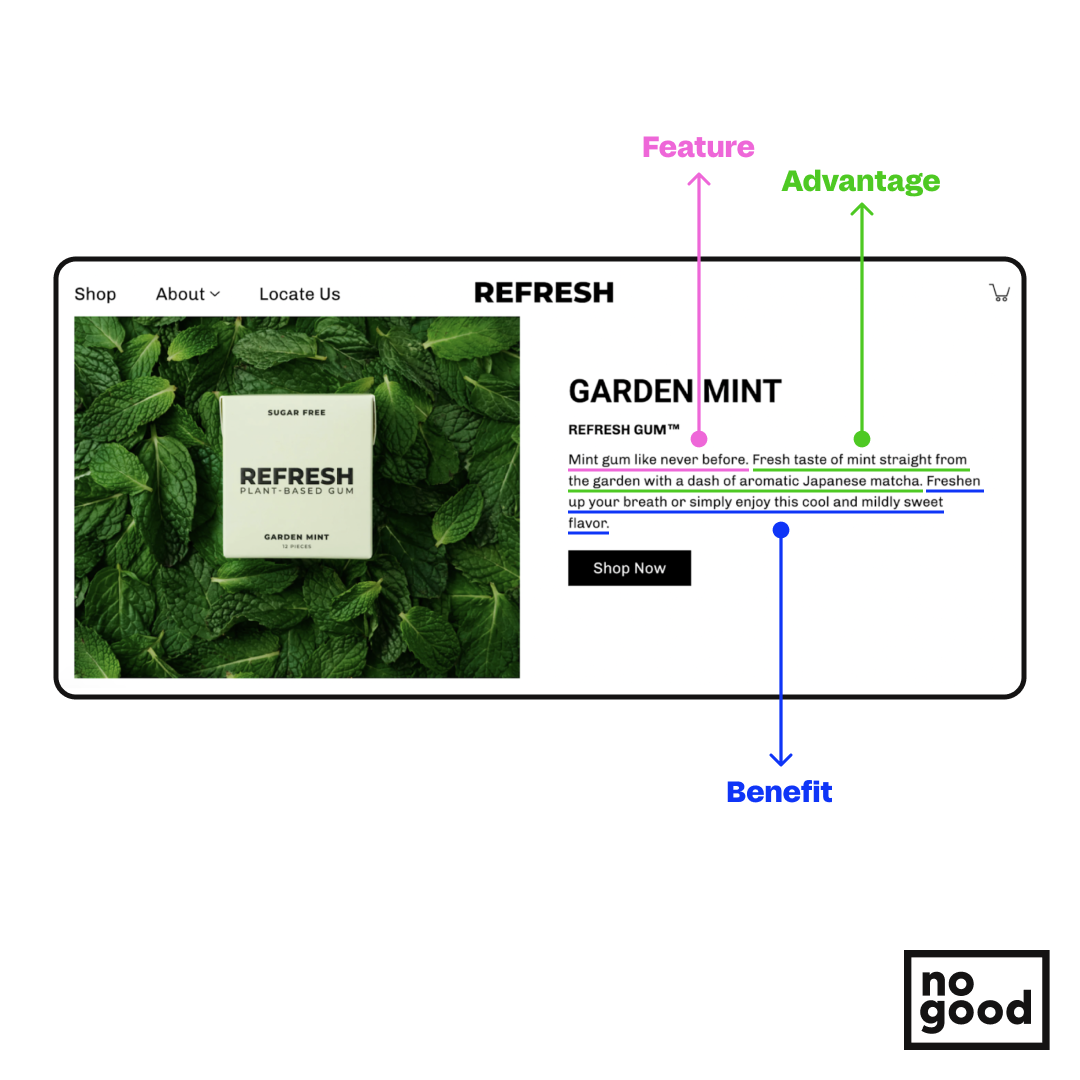 Feature

Advantage

Shop About Locate Us

REFRESH

SUGAR FREE

REFRESH
PLANT-BASED GUM

GARDEN MINT
12 PIECES

GARDEN MINT

REFRESH GUM™

Mint gum like never before. Fresh taste of mint straight from the garden with a dash of aromatic Japanese matcha. Freshen up your breath or simply enjoy this cool and mildly sweet flavor.

Shop Now

Benefit

no good