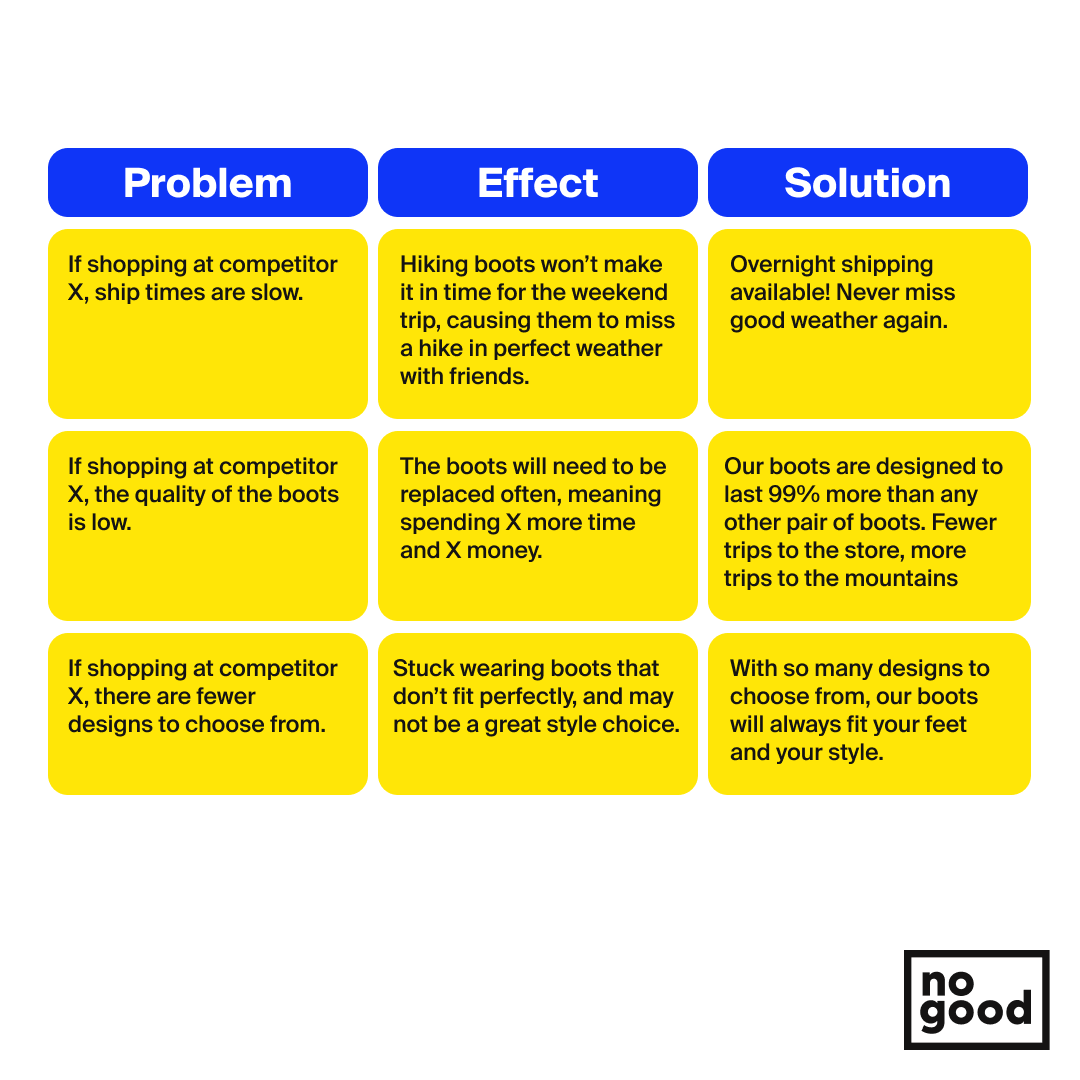 | Problem | Effect | Solution |
|---|---|---|
| If shopping at competitor X, ship times are slow. | Hiking boots won't make it in time for the weekend trip, causing them to miss a hike in perfect weather with friends. | Overnight shipping available! Never miss good weather again. |
| If shopping at competitor X, the quality of the boots is low. | The boots will need to be replaced often, meaning spending X more time and X money. | Our boots are designed to last 99% more than any other pair of boots. Fewer trips to the store, more trips to the mountains |
| If shopping at competitor X, there are fewer designs to choose from. | Stuck wearing boots that don't fit perfectly, and may not be a great style choice. | With so many designs to choose from, our boots will always fit your feet and your style. |

no good