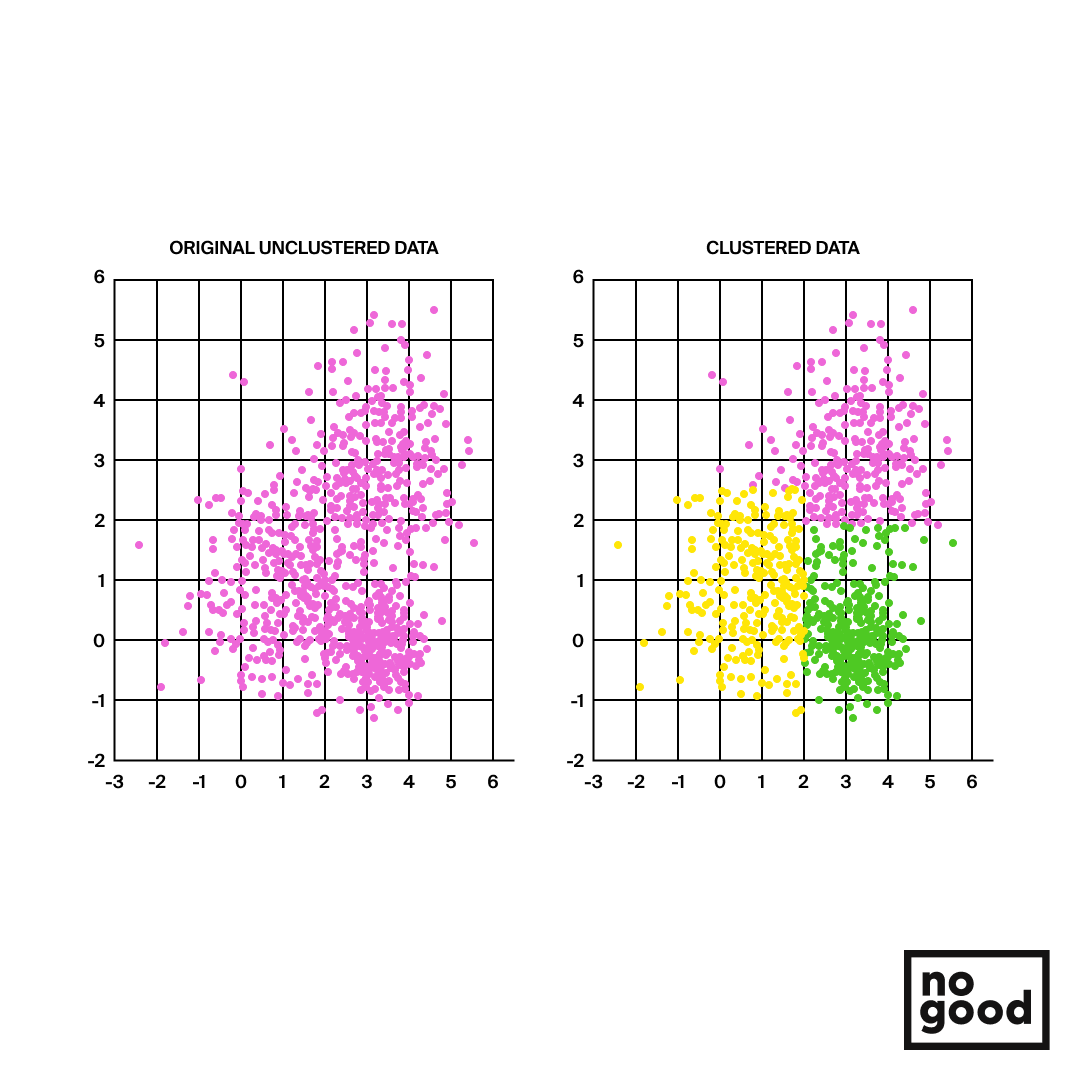 ORIGINAL UNCLUSTERED DATA

6
5
4
3
2
1
0
-1
-2
-3 -2 -1 0 1 2 3 4 5 6

CLUSTERED DATA

6
5
4
3
2
1
0
-1
-2
-3 -2 -1 0 1 2 3 4 5 6

no
good