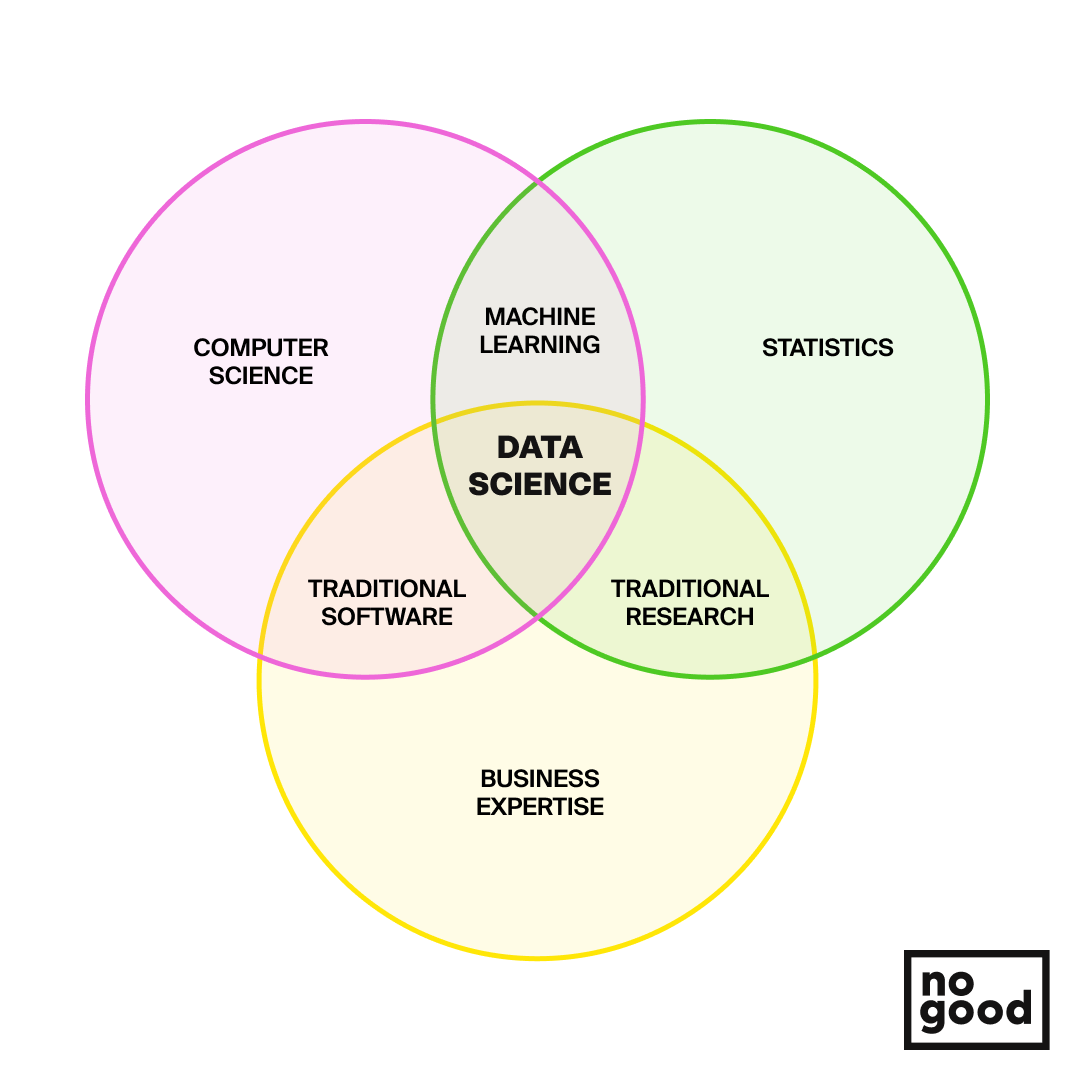 COMPUTER SCIENCE

MACHINE LEARNING

STATISTICS

DATA SCIENCE

TRADITIONAL SOFTWARE

TRADITIONAL RESEARCH

BUSINESS EXPERTISE

no good