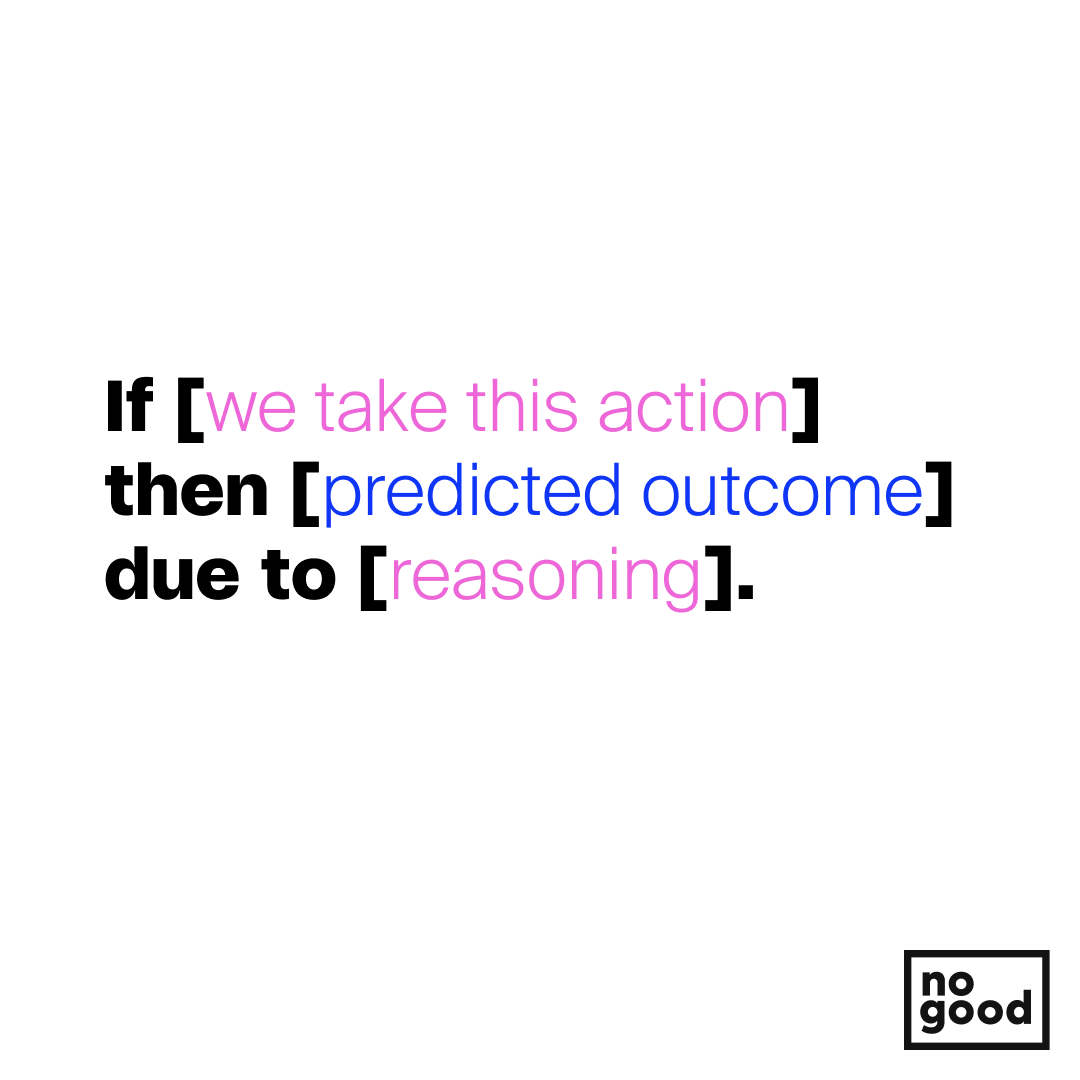 If [we take this action]
then [predicted outcome]
due to [reasoning].

no
good